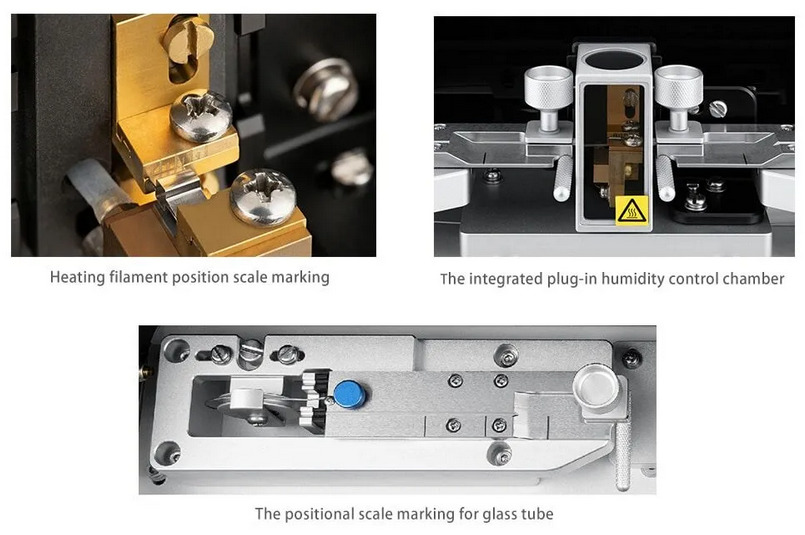 Heating filament position scale marking

The integrated plug-in humidity control chamber

The positional scale marking for glass tube